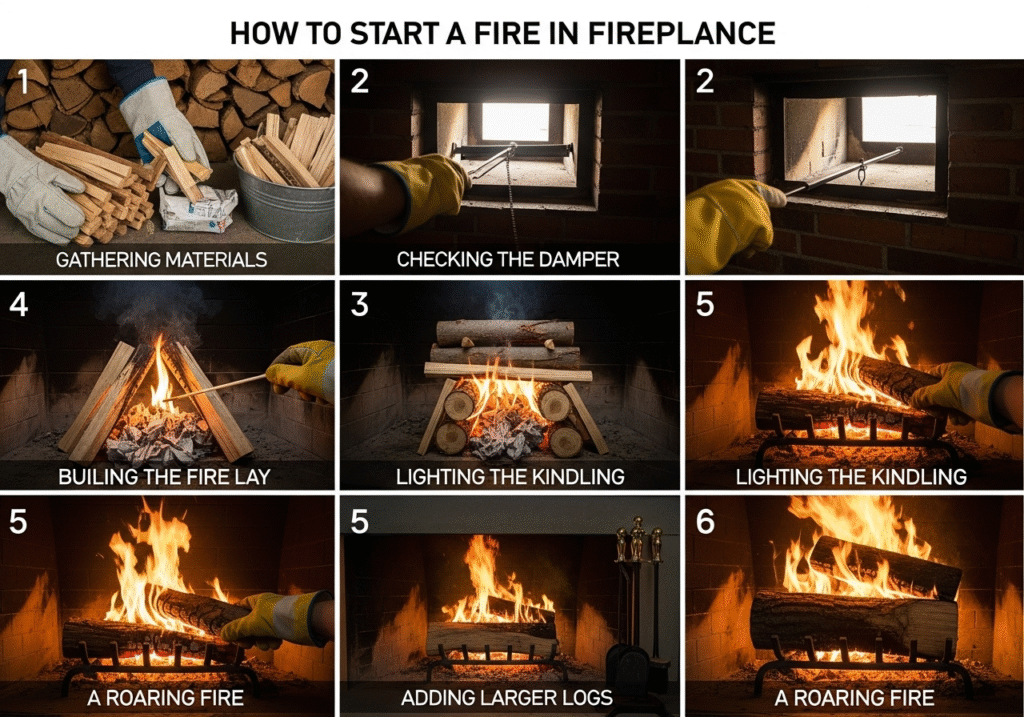 HOW TO START A FIRE IN FIREPLANCE

1
GATHERING MATERIALS

2
CHECKING THE DAMPER

2

4
BUILING THE FIRE LAY

3
LIGHTING THE KINDLING

5
LIGHTING THE KINDLING

5
A ROARING FIRE

5
ADDING LARGER LOGS

6
A ROARING FIRE