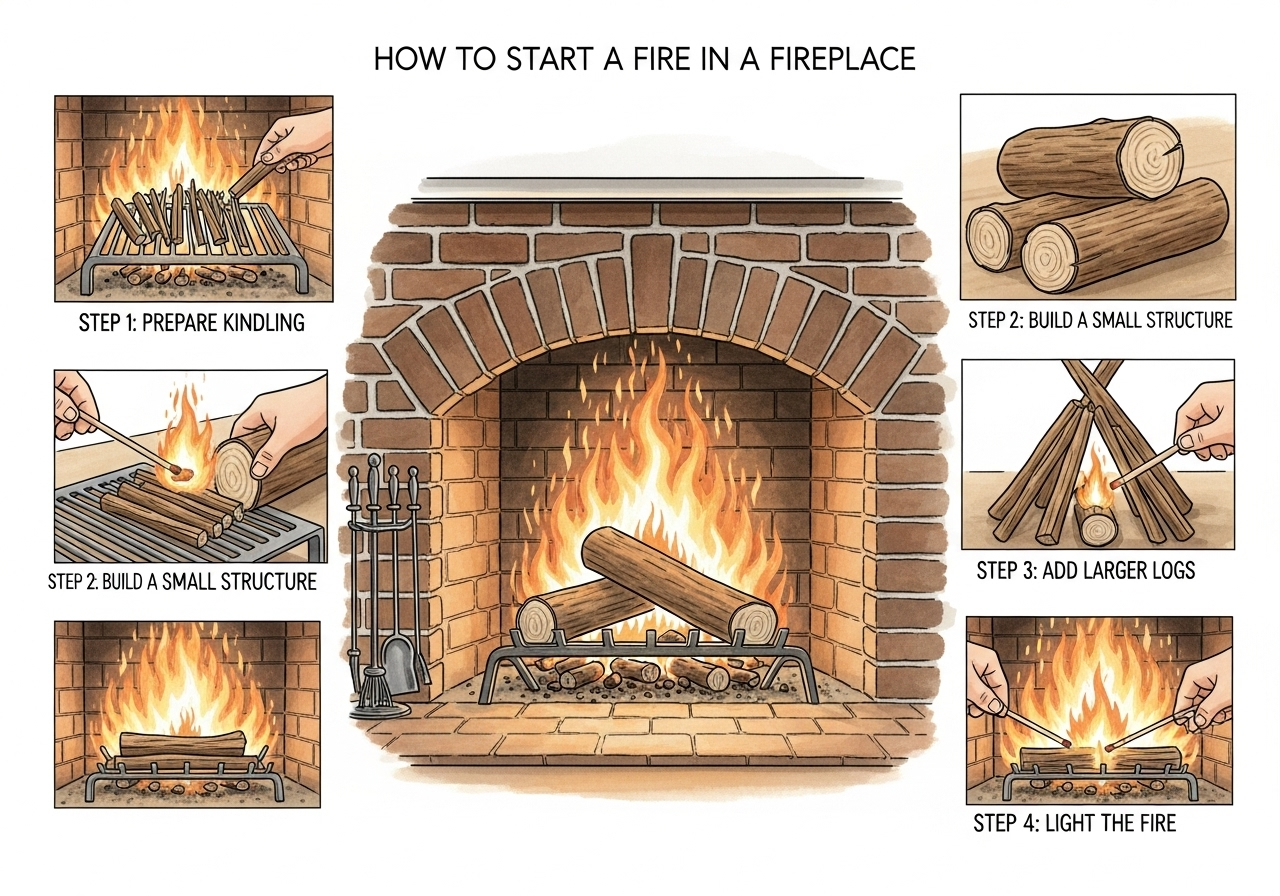 HOW TO START A FIRE IN A FIREPLACE

STEP 1: PREPARE KINDLING

STEP 2: BUILD A SMALL STRUCTURE

STEP 2: BUILD A SMALL STRUCTURE

STEP 3: ADD LARGER LOGS

STEP 4: LIGHT THE FIRE